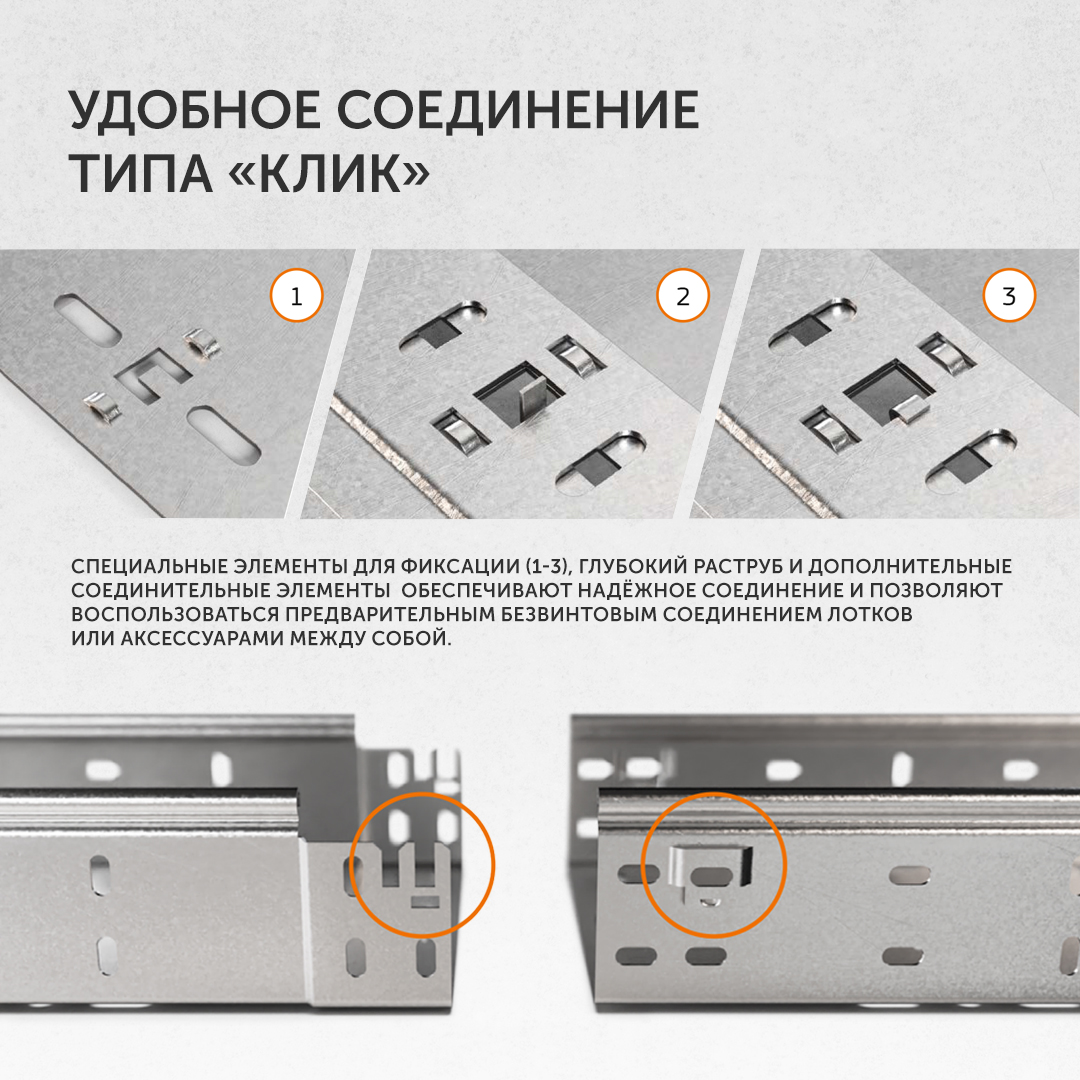 УДОБНОЕ СОЕДИНЕНИЕ ТИПА «КЛИК»

1

2

3

СПЕЦИАЛЬНЫЕ ЭЛЕМЕНТЫ ДЛЯ ФИКСАЦИИ (1-3), ГЛУБОКИЙ РАСТРУБ И ДОПОЛНИТЕЛЬНЫЕ СОЕДИНИТЕЛЬНЫЕ ЭЛЕМЕНТЫ ОБЕСПЕЧИВАЮТ НАДЁЖНОЕ СОЕДИНЕНИЕ И ПОЗВОЛЯЮТ ВОСПОЛЬЗОВАТЬСЯ ПРЕДВАРИТЕЛЬНЫМ БЕЗВИНТОВЫМ СОЕДИНЕНИЕМ ЛОТКОВ ИЛИ АКСЕССУАРАМИ МЕЖДУ СОБОЙ.